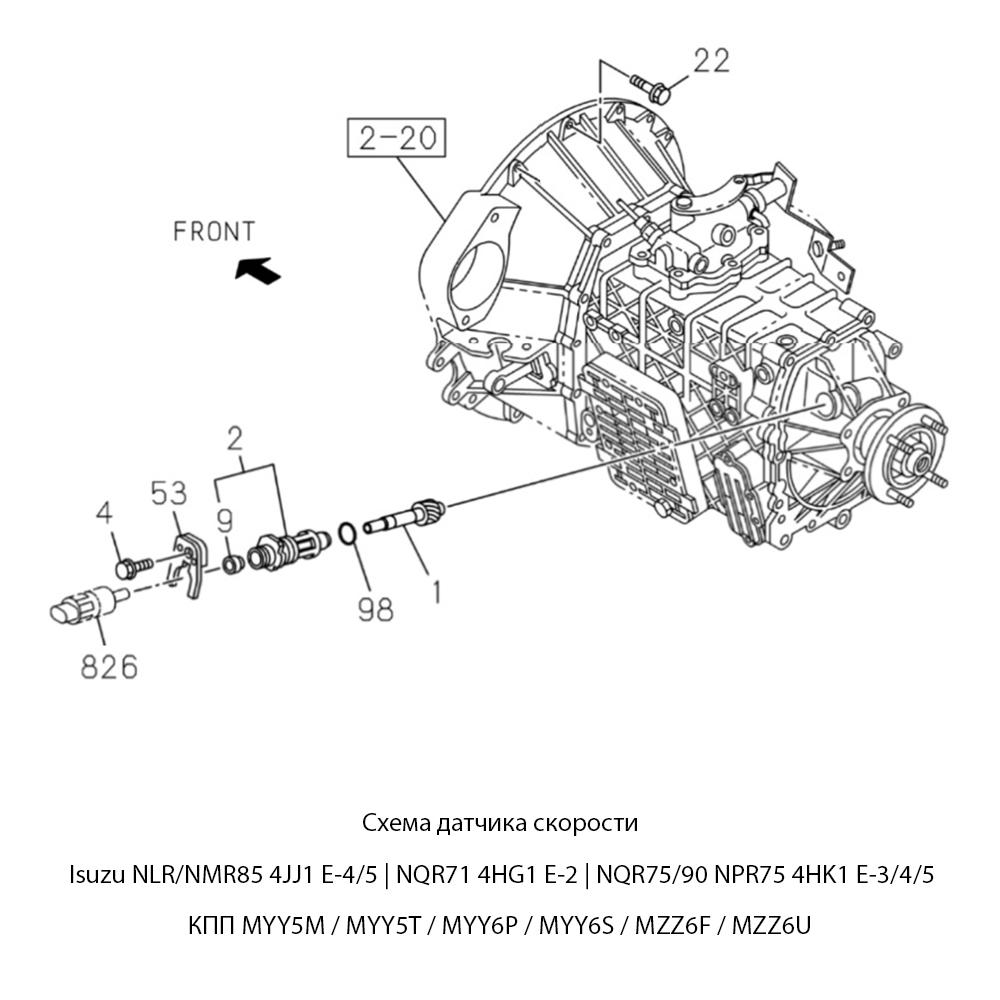 22

2-20

FRONT

2

53

4

9

98

1

826

Схема датчика скорости

Isuzu NLR/NMR85 4JJ1 E-4/5 | NQR71 4HG1 E-2 | NQR75/90 NPR75 4HK1 E-3/4/5

КПП MYY5M / MYY5T / MYY6P / MYY6S / MZZ6F / MZZ6U